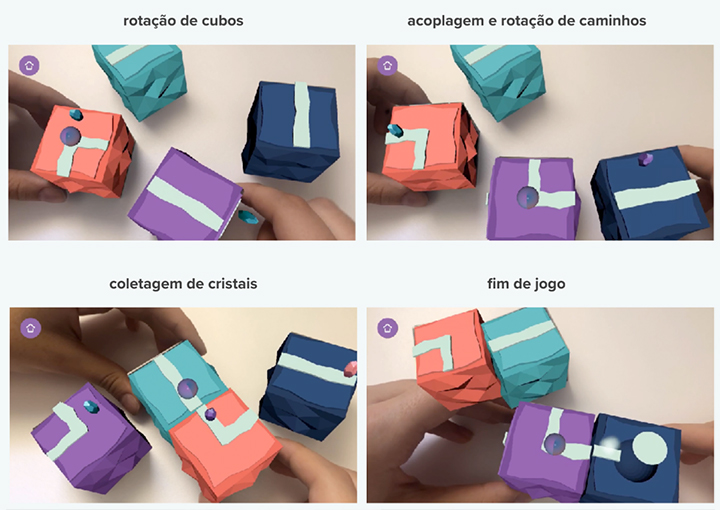 rotação de cubos

acoplagem e rotação de caminhos

coletagem de cristais

fim de jogo